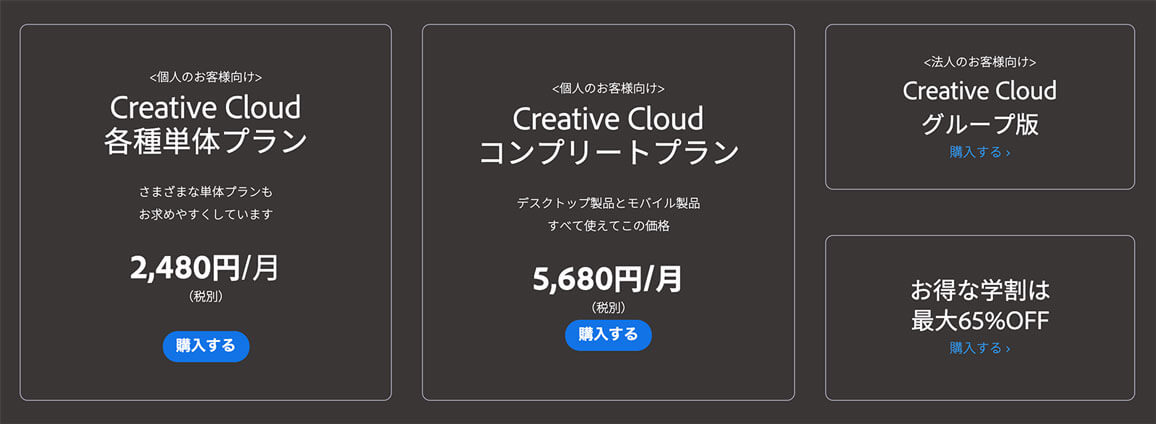 <個人のお客様向け>
Creative Cloud
各種単体プラン

さまざまな単体プランも
お求めやすくしています

2,480円/月
(税別)

購入する

<個人のお客様向け>
Creative Cloud
コンプリートプラン

デスクトップ製品とモバイル製品
すべて使えてこの価格

5,680円/月
(税別)

購入する

<法人のお客様向け>
Creative Cloud
グループ版
購入する ›

お得な学割は
最大65%OFF
購入する ›